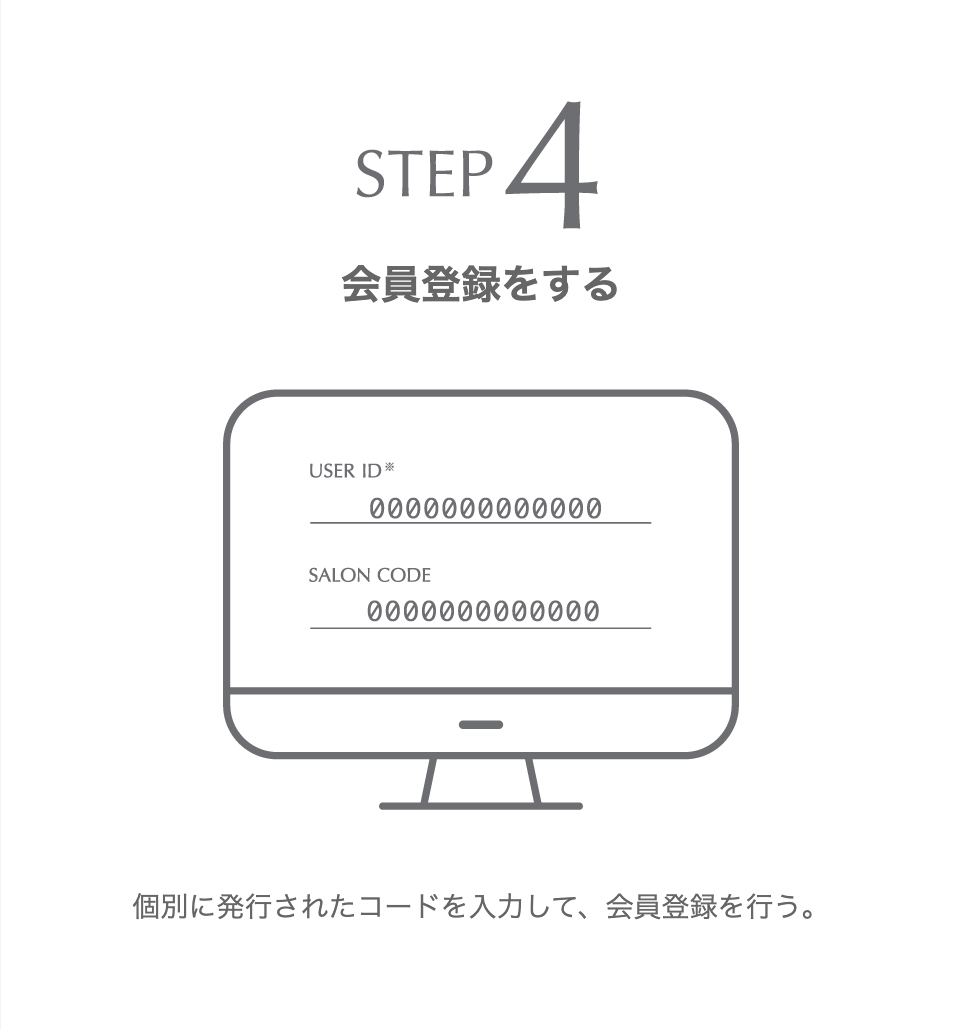 STEP 4

会員登録をする

USER ID※
0000000000000

SALON CODE
0000000000000

個別に発行されたコードを入力して、会員登録を行う。